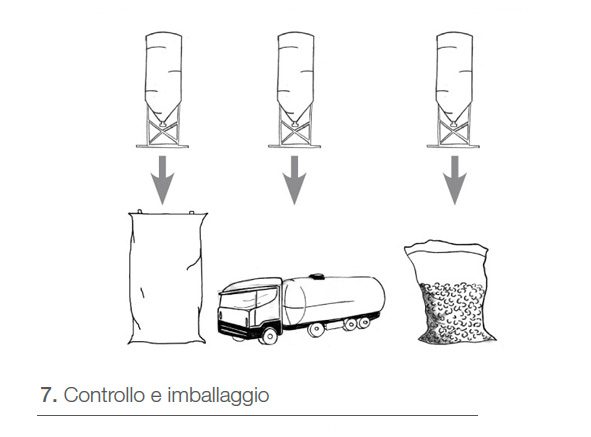 7. Controllo e imballaggio